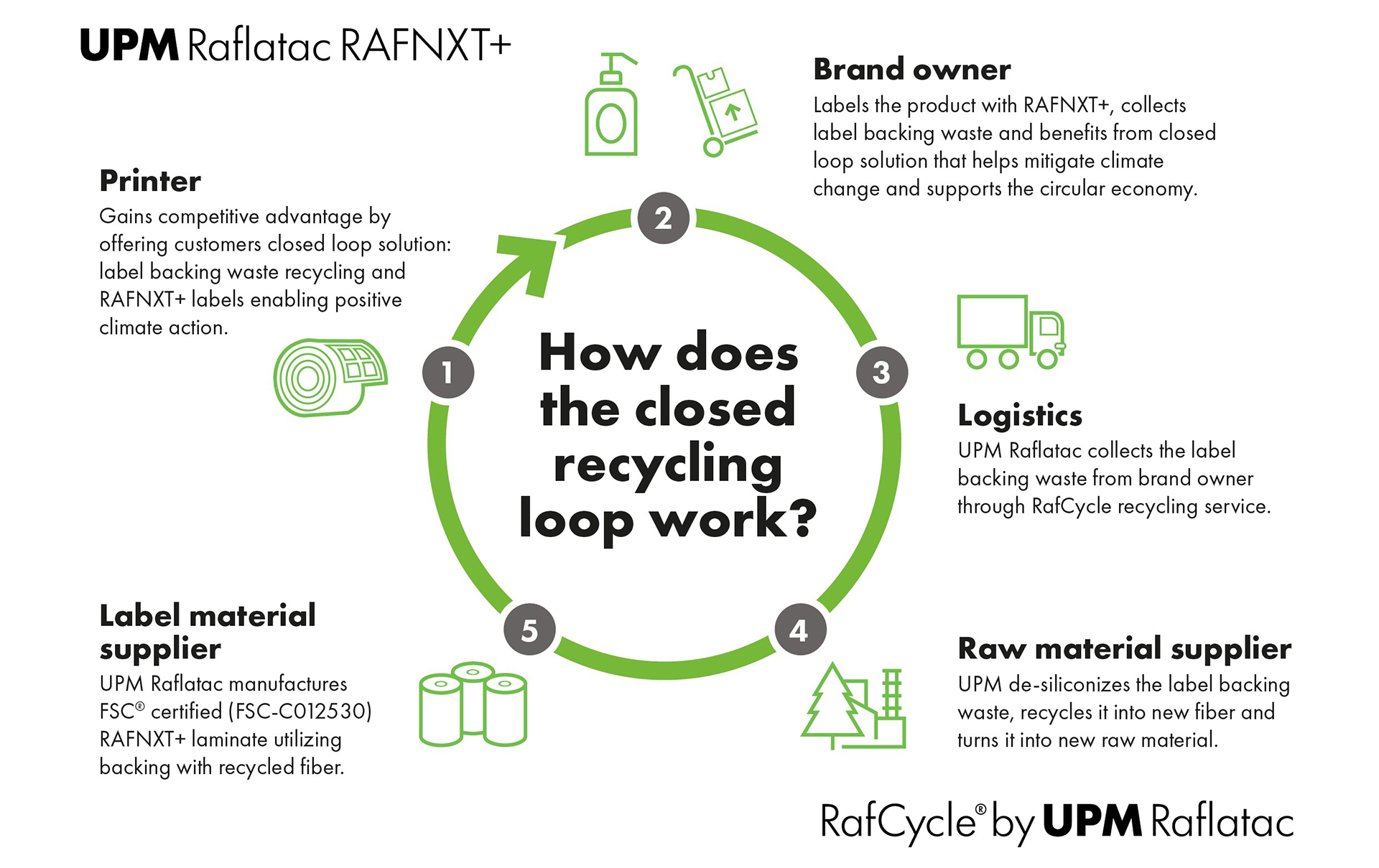 UPM Raflatac RAFNXT+

How does the closed recycling loop work?

1

Printer
Gains competitive advantage by offering customers closed loop solution: label backing waste recycling and RAFNXT+ labels enabling positive climate action.

2

Brand owner
Labels the product with RAFNXT+, collects label backing waste and benefits from closed loop solution that helps mitigate climate change and supports the circular economy.

3

Logistics
UPM Raflatac collects the label backing waste from brand owner through RafCycle recycling service.

4

Raw material supplier
UPM de-siliconizes the label backing waste, recycles it into new fiber and turns it into new raw material.

5

Label material supplier
UPM Raflatac manufactures FSC® certified (FSC-C012530) RAFNXT+ laminate utilizing backing with recycled fiber.

RafCycle® by UPM Raflatac