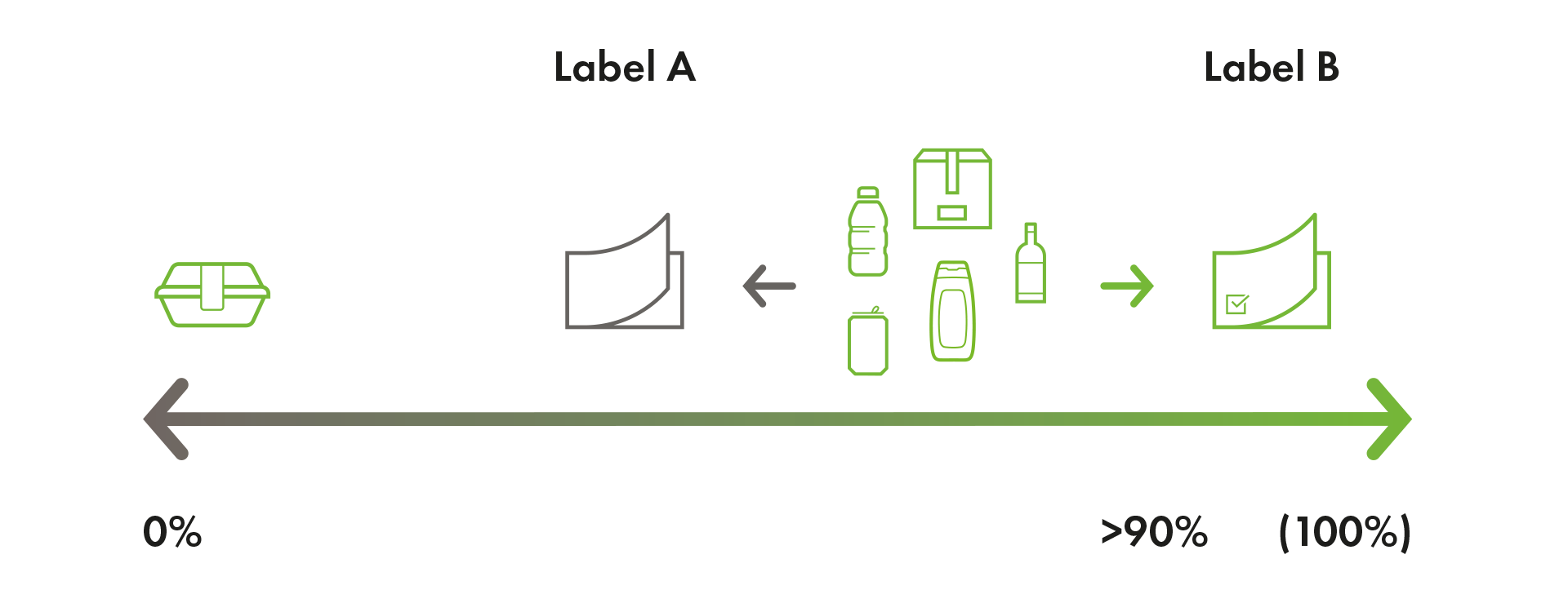 Label A

Label B

0%

>90%

(100%)